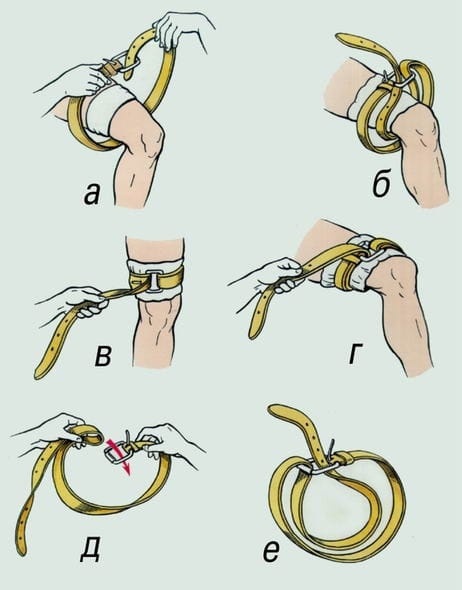 а
б
в
г
д
е