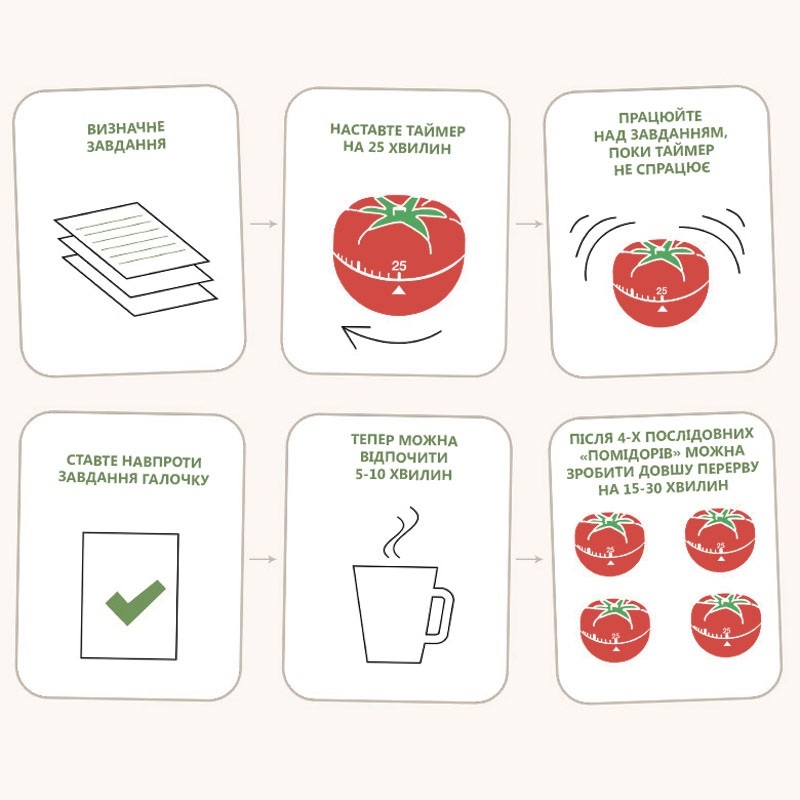 ВИЗНАЧНЕ ЗАВДАННЯ

НАСТАВТЕ ТАЙМЕР НА 25 ХВИЛИН

25

ПРАЦЮЙТЕ НАД ЗАВДАННЯМ, ПОКИ ТАЙМЕР НЕ СПРАЦЮЄ

25

СТАВТЕ НАВПРОТИ ЗАВДАННЯ ГАЛОЧКУ

ТЕПЕР МОЖНА ВІДПОЧИТИ 5-10 ХВИЛИН

ПІСЛЯ 4-Х ПОСЛІДОВНИХ «ПОМІДОРІВ» МОЖНА ЗРОБИТИ ДОВШУ ПЕРЕРВУ НА 15-30 ХВИЛИН

25

25

25

25